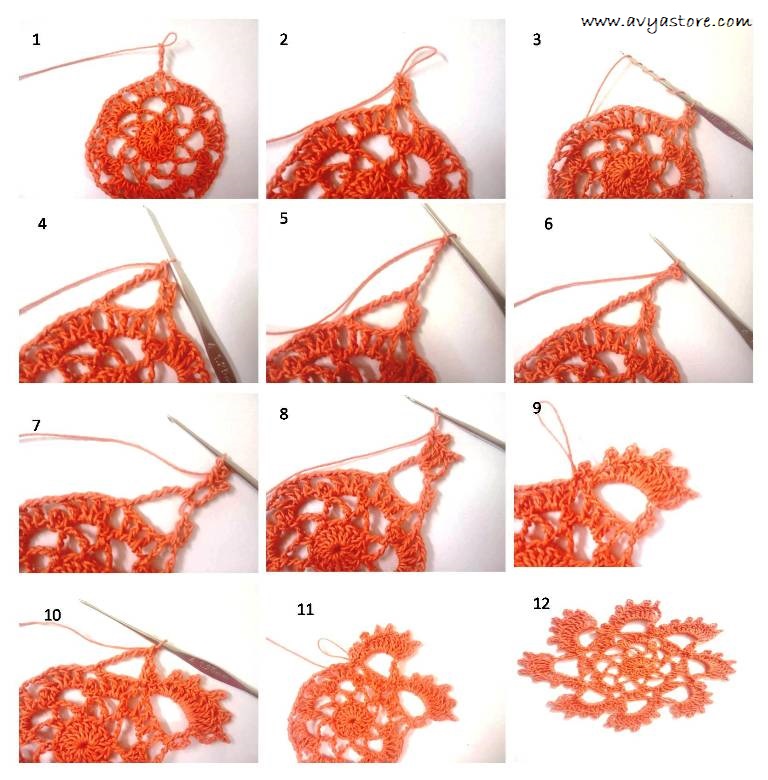 www.avyastore.com

1

2

3

4

5

6

7

8

9

10

11

12